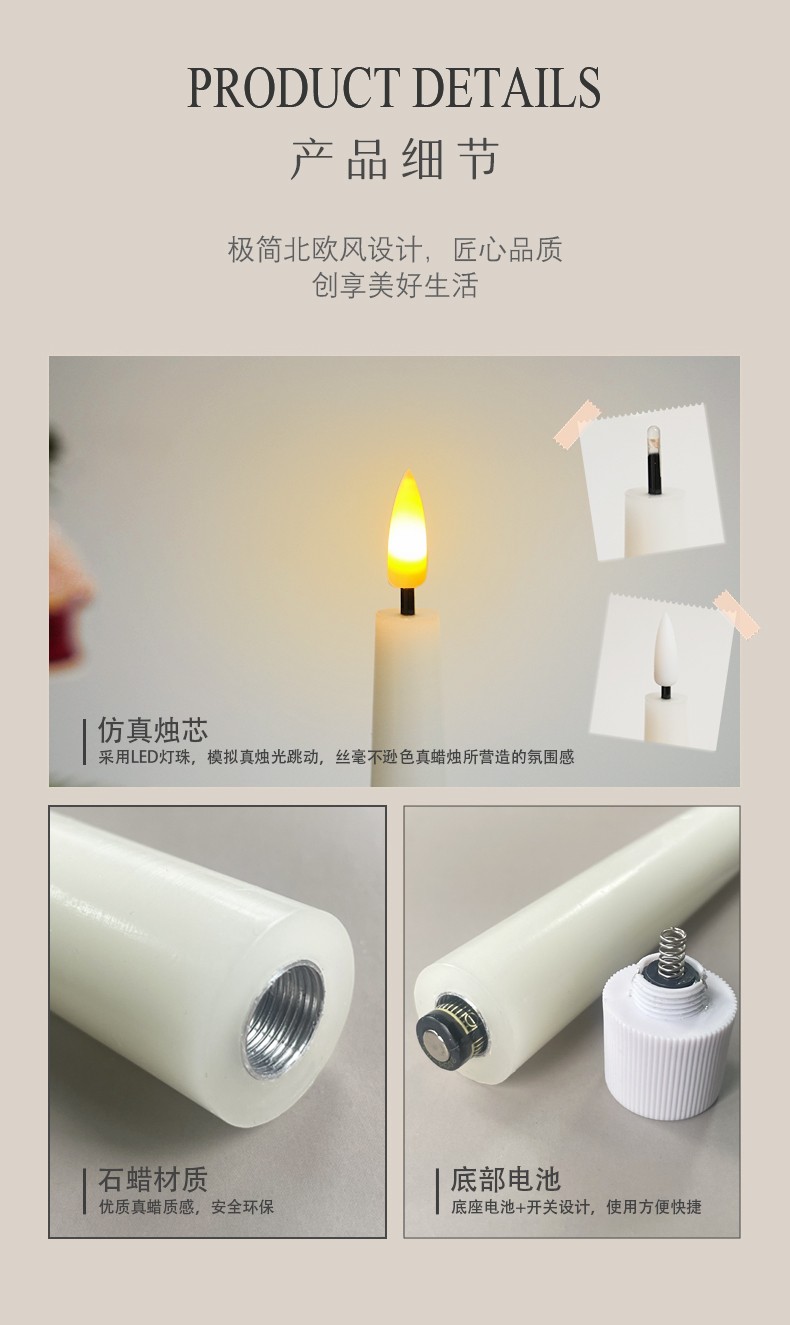 PRODUCT DETAILS
产品细节

极简北欧风设计，匠心品质
创享美好生活

仿真烛芯
采用LED灯珠，模拟真烛光跳动，丝毫不逊色真蜡烛所营造的氛围感

石蜡材质
优质真蜡质感，安全环保

底部电池
底座电池+开关设计，使用方便快捷