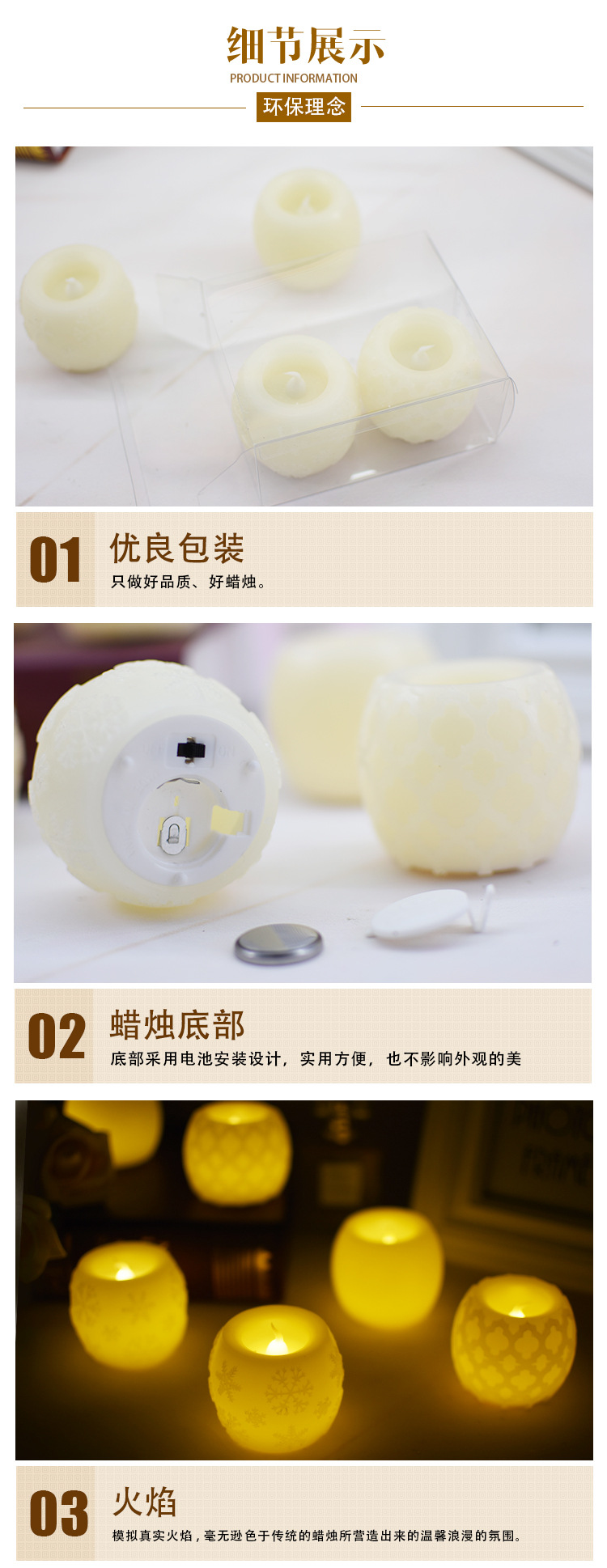 细节展示
PRODUCT INFORMATION
环保理念

01
优良包装
只做好品质、好蜡烛。

02
蜡烛底部
底部采用电池安装设计，实用方便，也不影响外观的美

03
火焰
模拟真实火焰，毫无逊色于传统的蜡烛所营造出来的温馨浪漫的氛围。